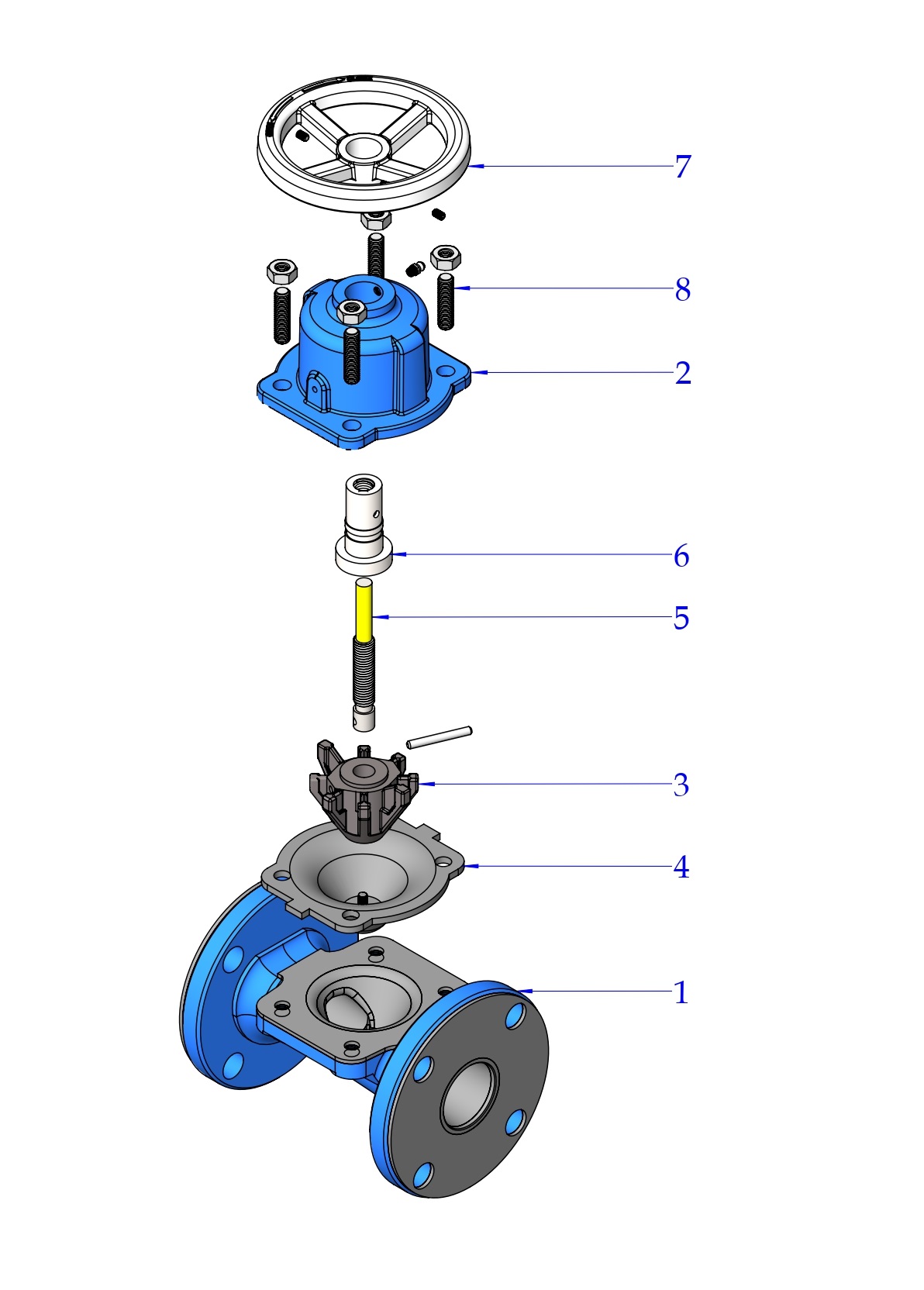 7
8
2
6
5
3
4
1